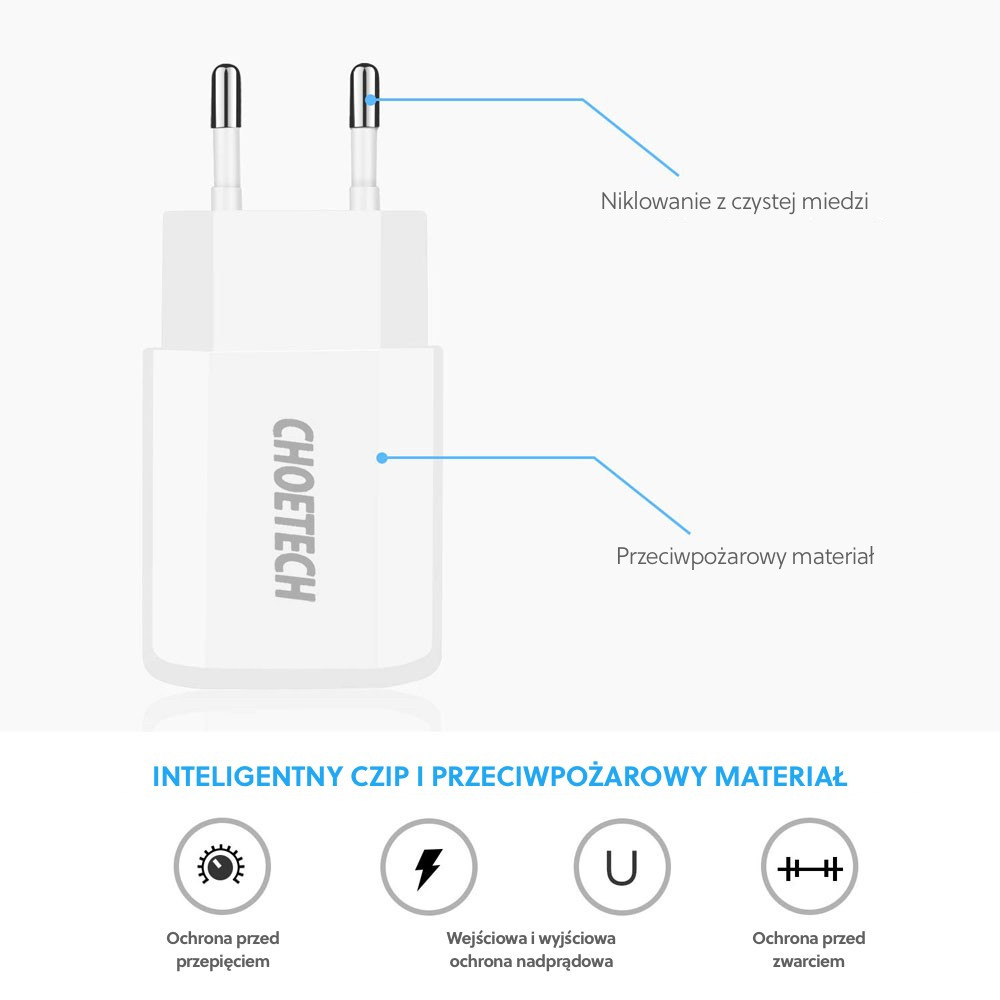 Niklowanie z czystej miedzi

CHOETECH

Przeciwpożarowy materiał

INTELIGENTNY CZIP I PRZECIWPOŻAROWY MATERIAŁ

U

Ochrona przed przepięciem

Wejściowa i wyjściowa ochrona nadprądowa

Ochrona przed zwarciem