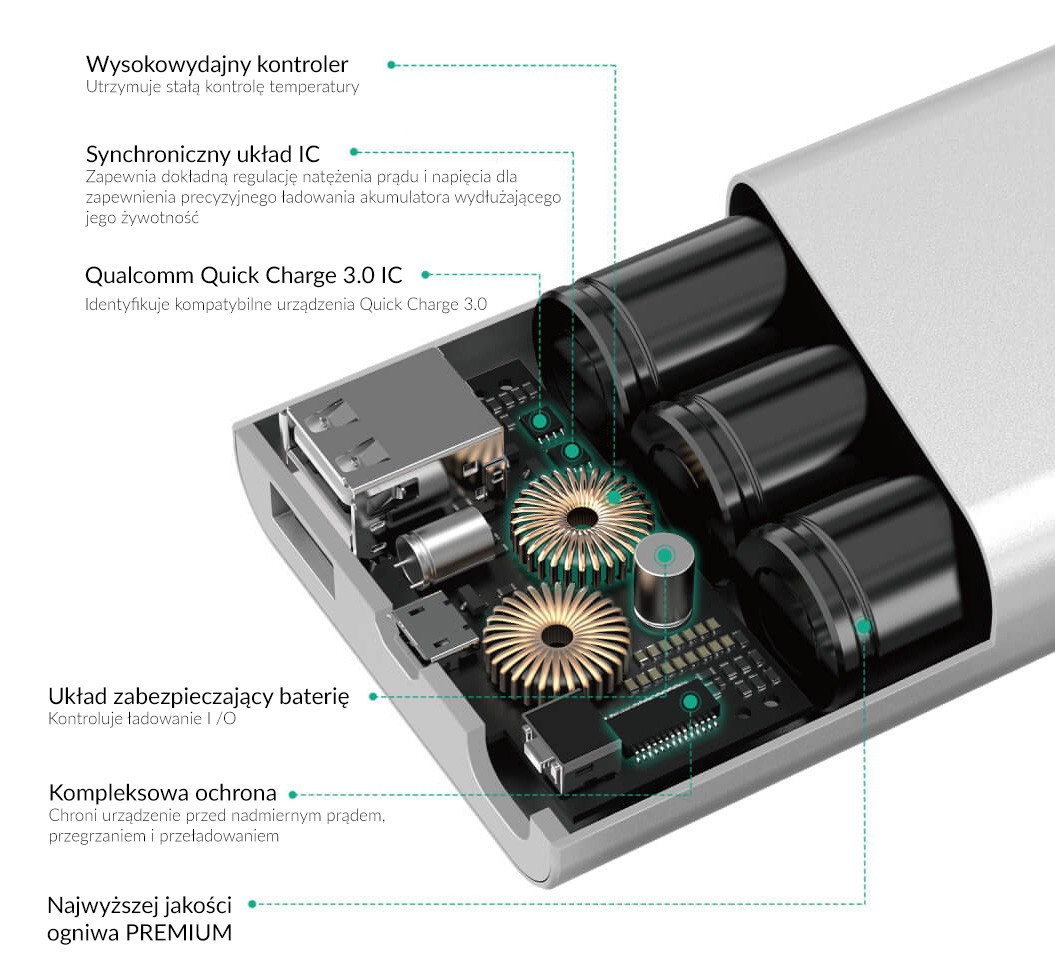 Wysokowydajny kontroler
Utrzymuje stałą kontrolę temperatury

Synchroniczny układ IC
Zapewnia dokładną regulację natężenia prądu i napięcia dla zapewnienia precyzyjnego ładowania akumulatora wydłużającego jego żywotność

Qualcomm Quick Charge 3.0 IC
Identyfikuje kompatybilne urządzenia Quick Charge 3.0

Układ zabezpieczający baterię
Kontroluje ładowanie I /O

Kompleksowa ochrona
Chroni urządzenie przed nadmiernym prądem, przegrzaniem i przeładowaniem

Najwyższej jakości ogniwa PREMIUM